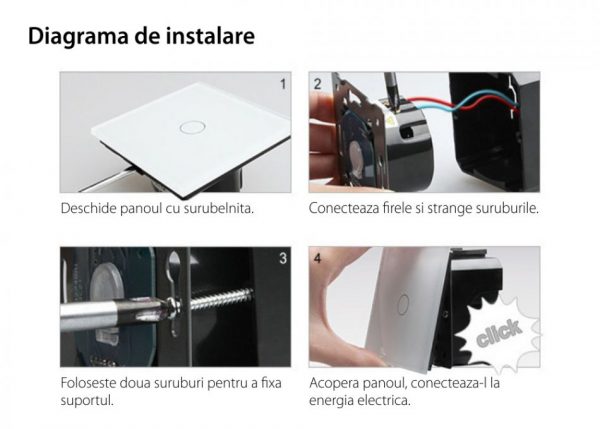 Diagrama de instalare

1

Deschide panoul cu surubelnita.

2

Conecteaza firele si strange suruburile.

3

Foloseste doua suruburi pentru a fixa suportul.

4

click

Acopera panoul, conecteaza-l la energia electrica.